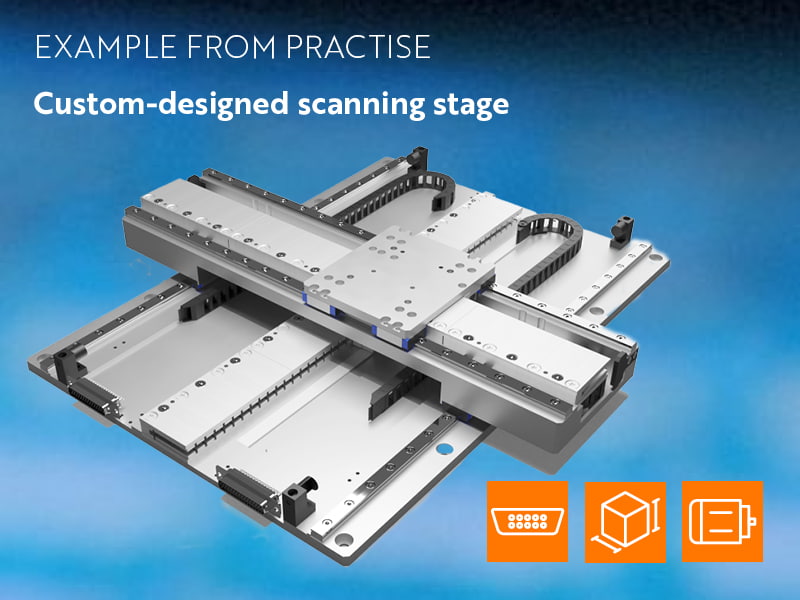 EXAMPLE FROM PRACTISE

Custom-designed scanning stage