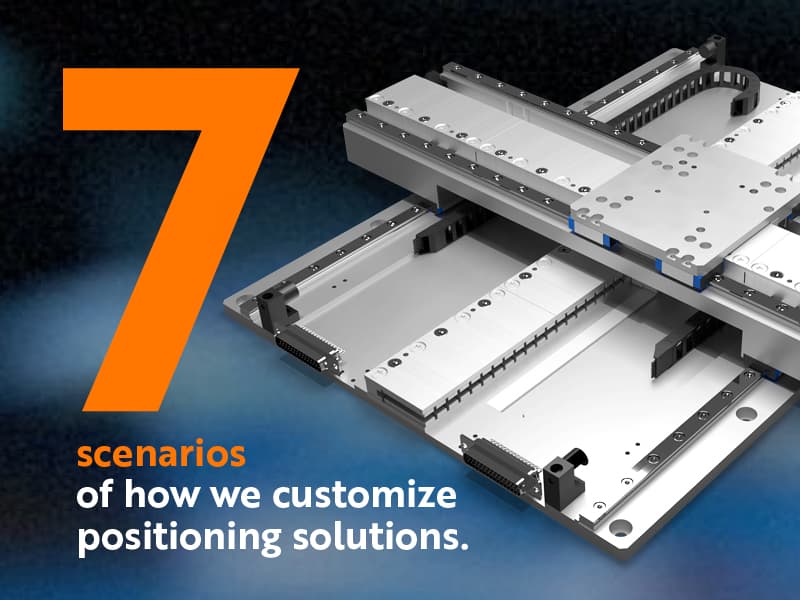 7
scenarios
of how we customize
positioning solutions.