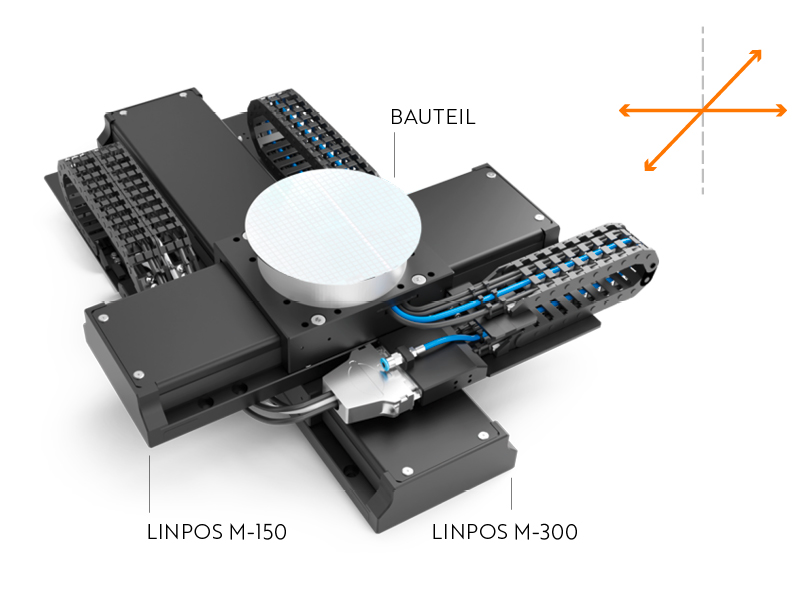 BAUTEIL

LINPOS M-150

LINPOS M-300