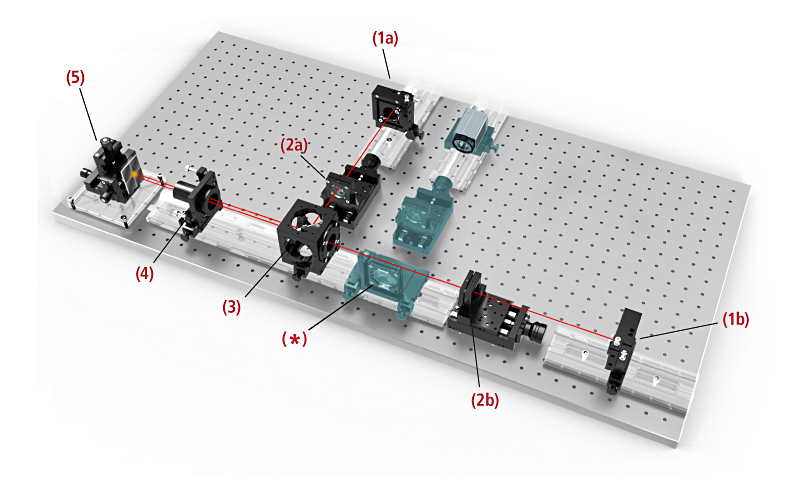 (1a)
(5)
(2a)
(4)
(3)
(*)
(2b)
(1b)